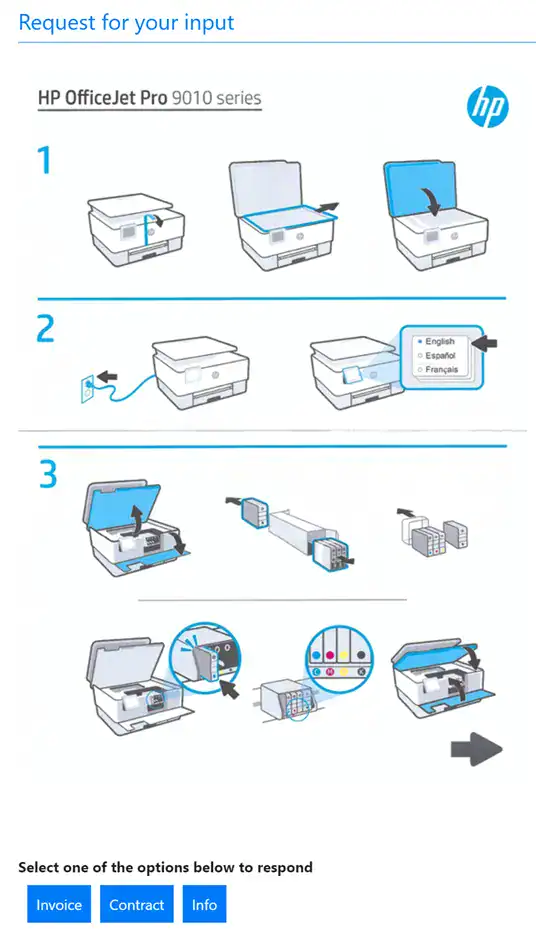 Request for your input

HP OfficeJet Pro 9010 series

hp

1

2

English
Español
Français

3

C M Y K

Select one of the options below to respond

Invoice Contract Info