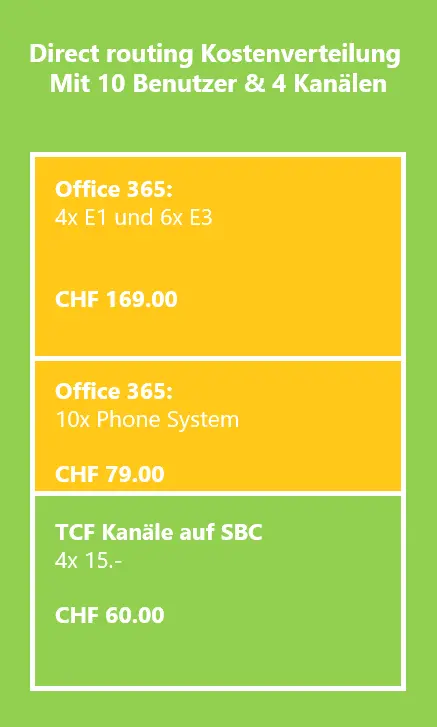 Direct routing Kostenverteilung
Mit 10 Benutzer & 4 Kanälen

Office 365:
4x E1 und 6x E3

CHF 169.00

Office 365:
10x Phone System

CHF 79.00

TCF Kanäle auf SBC
4x 15.-

CHF 60.00